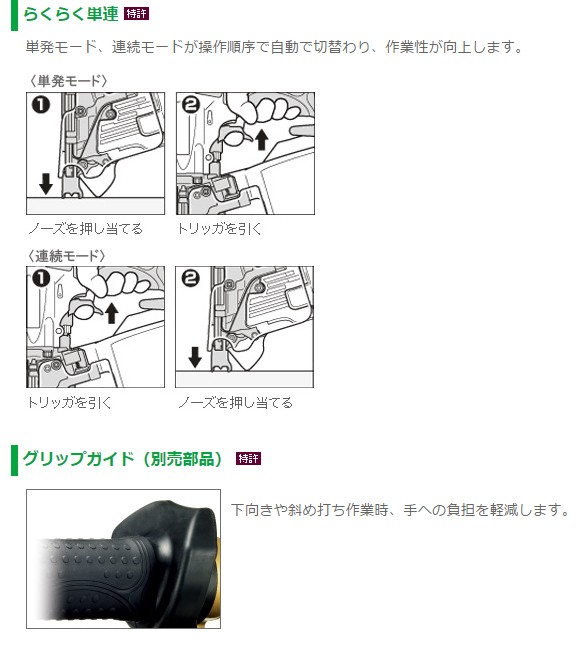 らくらく単連 特許

単発モード、連続モードが操作順序で自動で切替わり、作業性が向上します。

〈単発モード〉

❶

❷

ノーズを押し当てる

トリッガを引く

〈連続モード〉

❶

❷

トリッガを引く

ノーズを押し当てる

グリップガイド（別売部品） 特許

下向きや斜め打ち作業時、手への負担を軽減します。