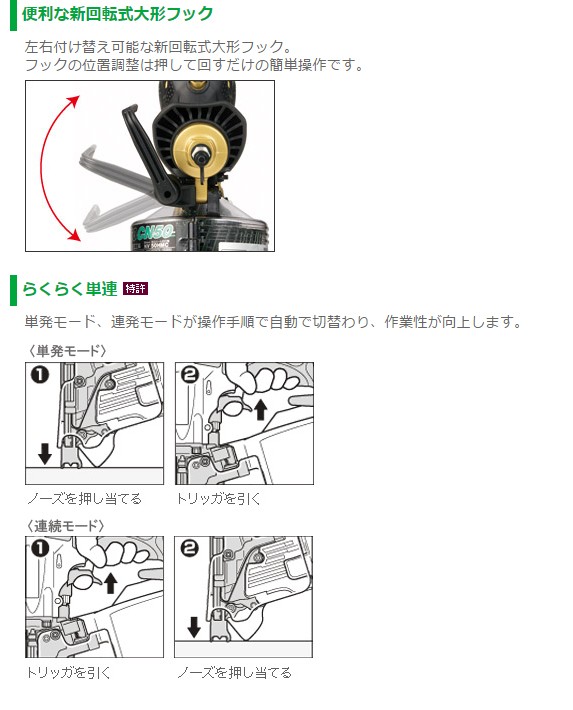 便利な新回転式大形フック

左右付け替え可能な新回転式大形フック。
フックの位置調整は押して回すだけの簡単操作です。

CN50

らくらく単連 特許

単発モード、連発モードが操作手順で自動で切替わり、作業性が向上します。

〈単発モード〉

❶

ノーズを押し当てる

❷

トリッガを引く

〈連続モード〉

❶

トリッガを引く

❷

ノーズを押し当てる